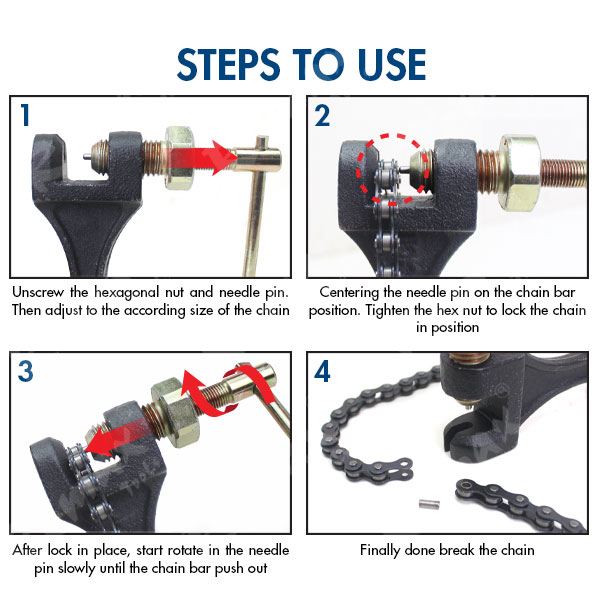 STEPS TO USE

1

Unscrew the hexagonal nut and needle pin. Then adjust to the according size of the chain

2

Centering the needle pin on the chain bar position. Tighten the hex nut to lock the chain in position

3

After lock in place, start rotate in the needle pin slowly until the chain bar push out

4

Finally done break the chain